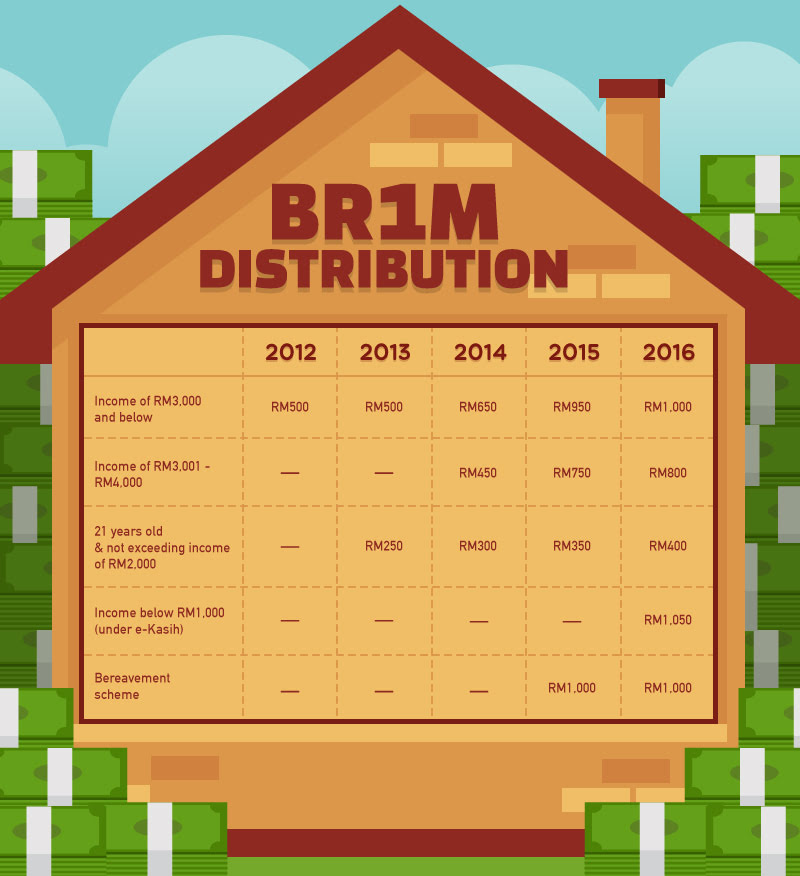 BR1M DISTRIBUTION

| | 2012 | 2013 | 2014 | 2015 | 2016 |
|---|---|---|---|---|---|
| Income of RM3,000 and below | RM500 | RM500 | RM650 | RM950 | RM1,000 |
| Income of RM3,001 - RM4,000 | — | — | RM450 | RM750 | RM800 |
| 21 years old & not exceeding income of RM2,000 | — | RM250 | RM300 | RM350 | RM400 |
| Income below RM1,000 (under e-Kasih) | — | — | — | — | RM1,050 |
| Bereavement scheme | — | — | — | RM1,000 | RM1,000 |