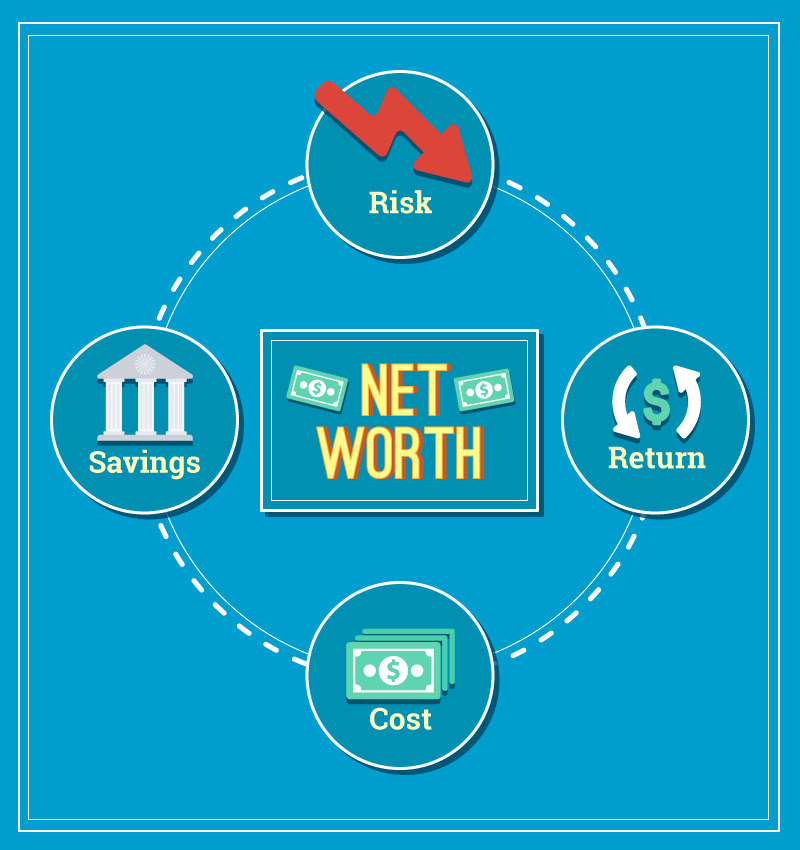 Risk

Savings

NET WORTH

Return

Cost