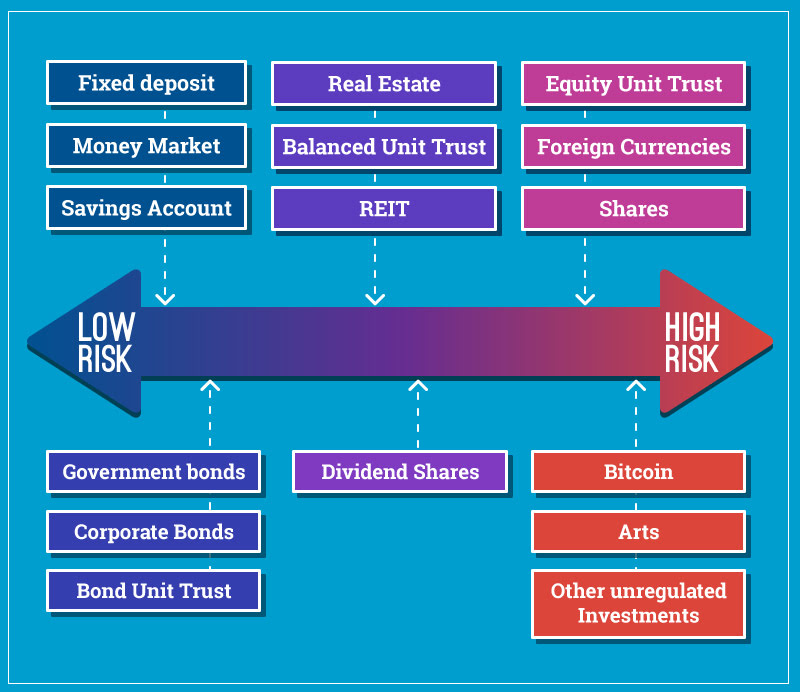 Fixed deposit
Money Market
Savings Account

Real Estate
Balanced Unit Trust
REIT

Equity Unit Trust
Foreign Currencies
Shares

LOW RISK

HIGH RISK

Government bonds
Corporate Bonds
Bond Unit Trust

Dividend Shares

Bitcoin
Arts
Other unregulated Investments