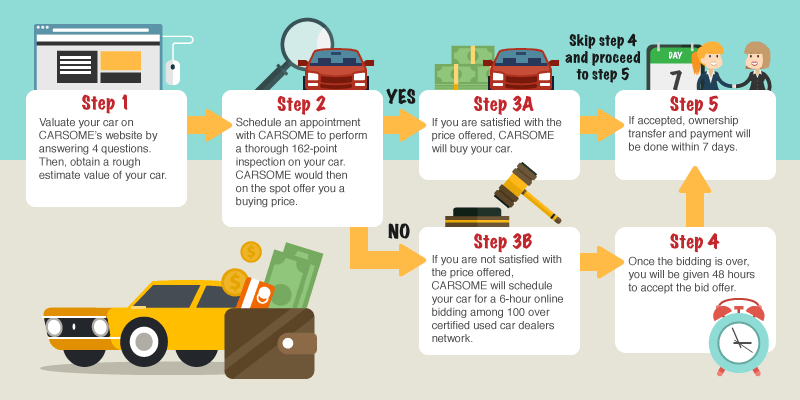 Step 1

Valuate your car on CARSOME's website by answering 4 questions. Then, obtain a rough estimate value of your car.

Step 2

Schedule an appointment with CARSOME to perform a thorough 162-point inspection on your car. CARSOME would then on the spot offer you a buying price.

YES

Step 3A

If you are satisfied with the price offered, CARSOME will buy your car.

Skip step 4 and proceed to step 5

DAY

7

Step 5

If accepted, ownership transfer and payment will be done within 7 days.

NO

Step 3B

If you are not satisfied with the price offered, CARSOME will schedule your car for a 6-hour online bidding among 100 over certified used car dealers network.

Step 4

Once the bidding is over, you will be given 48 hours to accept the bid offer.