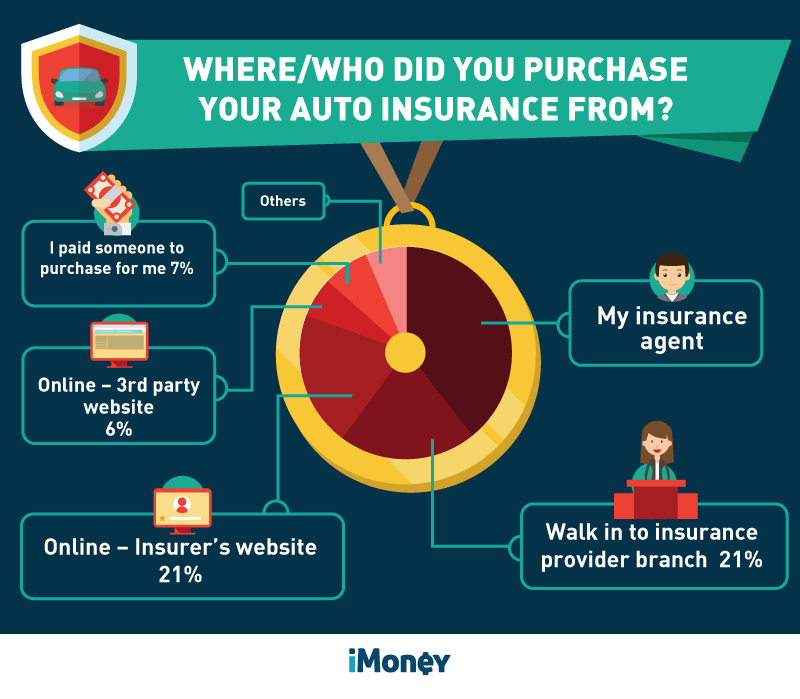 WHERE/WHO DID YOU PURCHASE YOUR AUTO INSURANCE FROM?

Others

I paid someone to purchase for me 7%

Online – 3rd party website 6%

Online – Insurer's website 21%

My insurance agent

Walk in to insurance provider branch 21%

iMoney