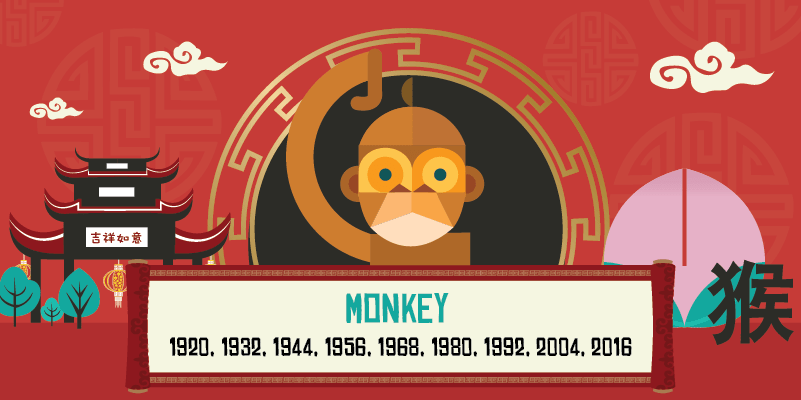 吉祥如意

MONKEY

1920, 1932, 1944, 1956, 1968, 1980, 1992, 2004, 2016

猴