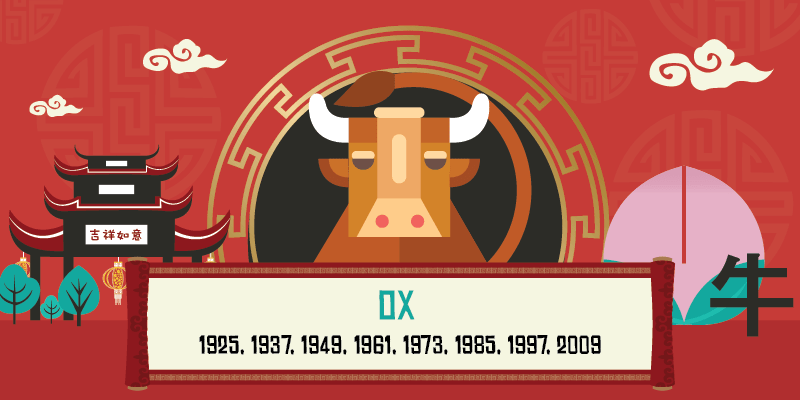 吉祥如意

OX

1925, 1937, 1949, 1961, 1973, 1985, 1997, 2009

牛