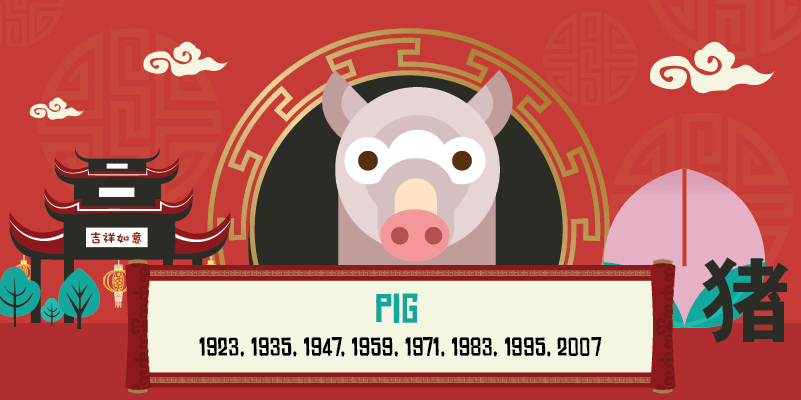 吉祥如意

PIG

1923, 1935, 1947, 1959, 1971, 1983, 1995, 2007

猪