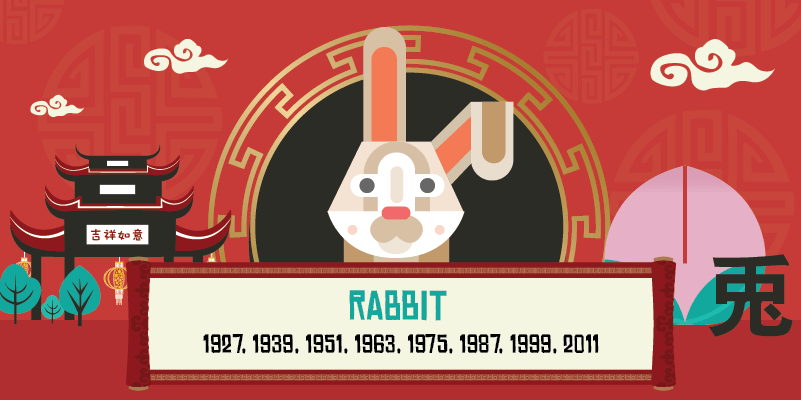 吉祥如意

RABBIT

1927, 1939, 1951, 1963, 1975, 1987, 1999, 2011

兎