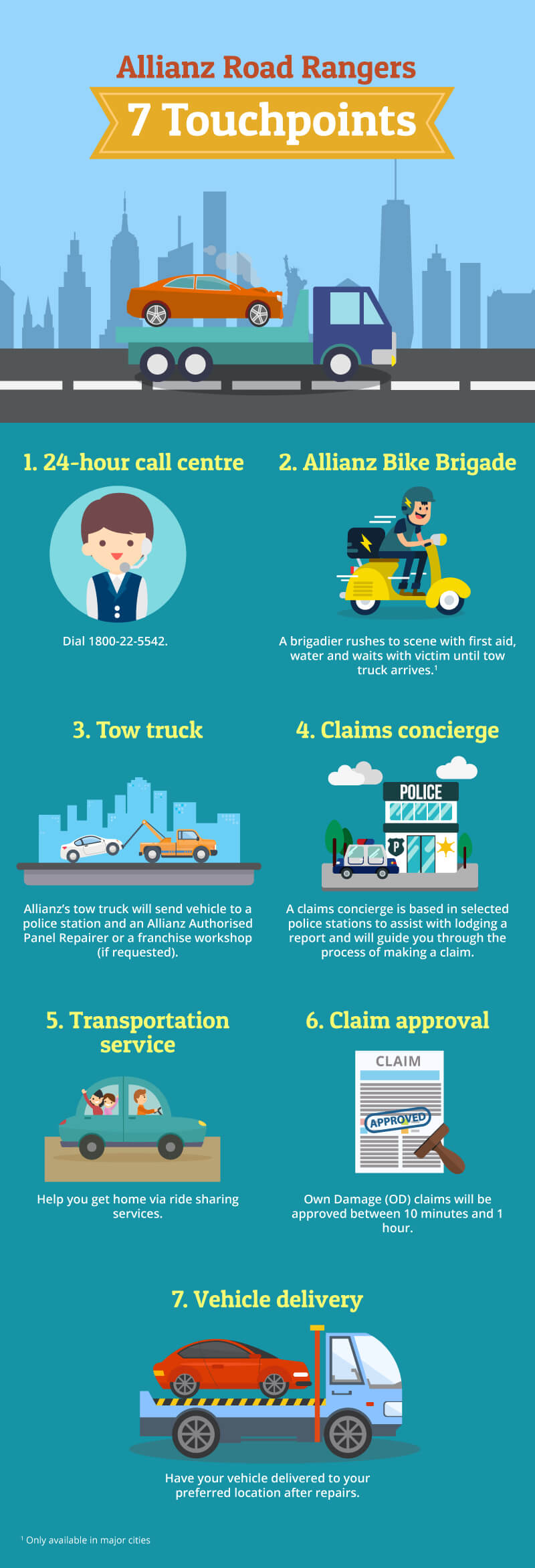 Allianz Road Rangers

7 Touchpoints

1. 24-hour call centre

Dial 1800-22-5542.

2. Allianz Bike Brigade

A brigadier rushes to scene with first aid, water and waits with victim until tow truck arrives.$^1$

3. Tow truck

Allianz's tow truck will send vehicle to a police station and an Allianz Authorised Panel Repairer or a franchise workshop (if requested).

4. Claims concierge

POLICE

P

A claims concierge is based in selected police stations to assist with lodging a report and will guide you through the process of making a claim.

5. Transportation service

Help you get home via ride sharing services.

6. Claim approval

CLAIM

APPROVED

Own Damage (OD) claims will be approved between 10 minutes and 1 hour.

7. Vehicle delivery

Have your vehicle delivered to your preferred location after repairs.

$^1$ Only available in major cities