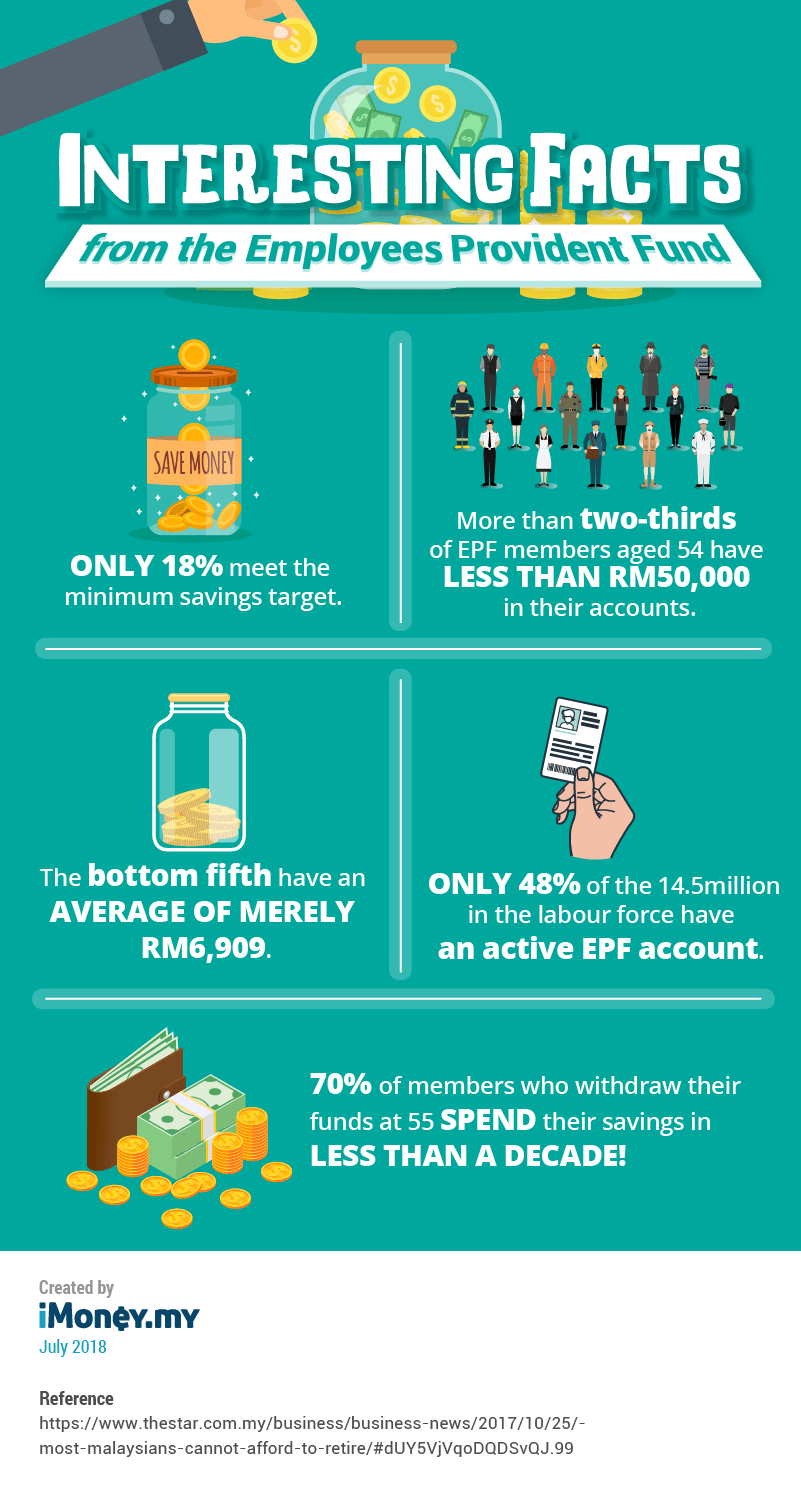 INTERESTING FACTS
from the Employees Provident Fund

SAVE MONEY

ONLY 18% meet the minimum savings target.

More than two-thirds of EPF members aged 54 have LESS THAN RM50,000 in their accounts.

The bottom fifth have an AVERAGE OF MERELY RM6,909.

ONLY 48% of the 14.5million in the labour force have an active EPF account.

70% of members who withdraw their funds at 55 SPEND their savings in LESS THAN A DECADE!

Created by
iMoney.my
July 2018

Reference
https://www.thestar.com.my/business/business-news/2017/10/25/-most-malaysians-cannot-afford-to-retire/#dUY5VjVqoDQDSvQJ.99